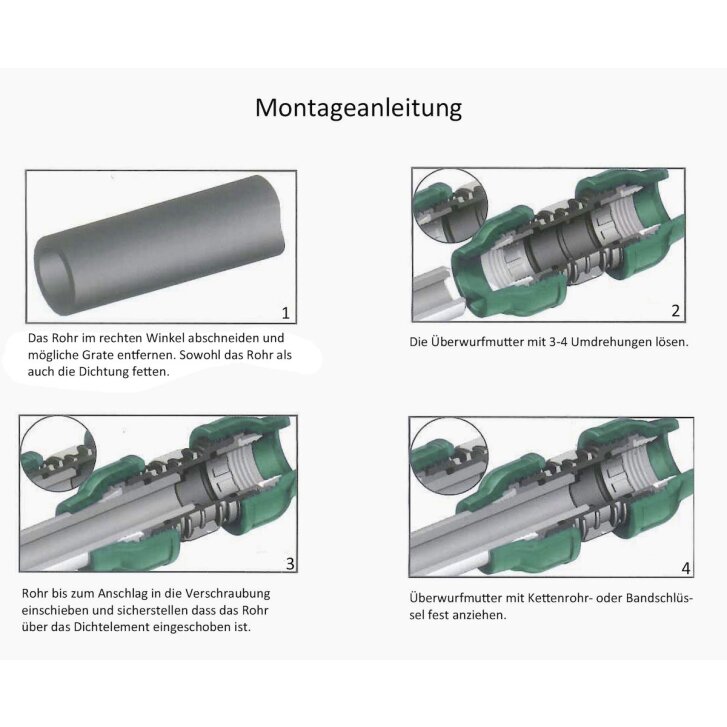 Montageanleitung

1

Das Rohr im rechten Winkel abschneiden und mögliche Grate entfernen. Sowohl das Rohr als auch die Dichtung fetten.

2

Die Überwurfmutter mit 3-4 Umdrehungen lösen.

3

Rohr bis zum Anschlag in die Verschraubung einschieben und sicherstellen dass das Rohr über das Dichtelement eingeschoben ist.

4

Überwurfmutter mit Kettenrohr- oder Bandschlüssel fest anziehen.