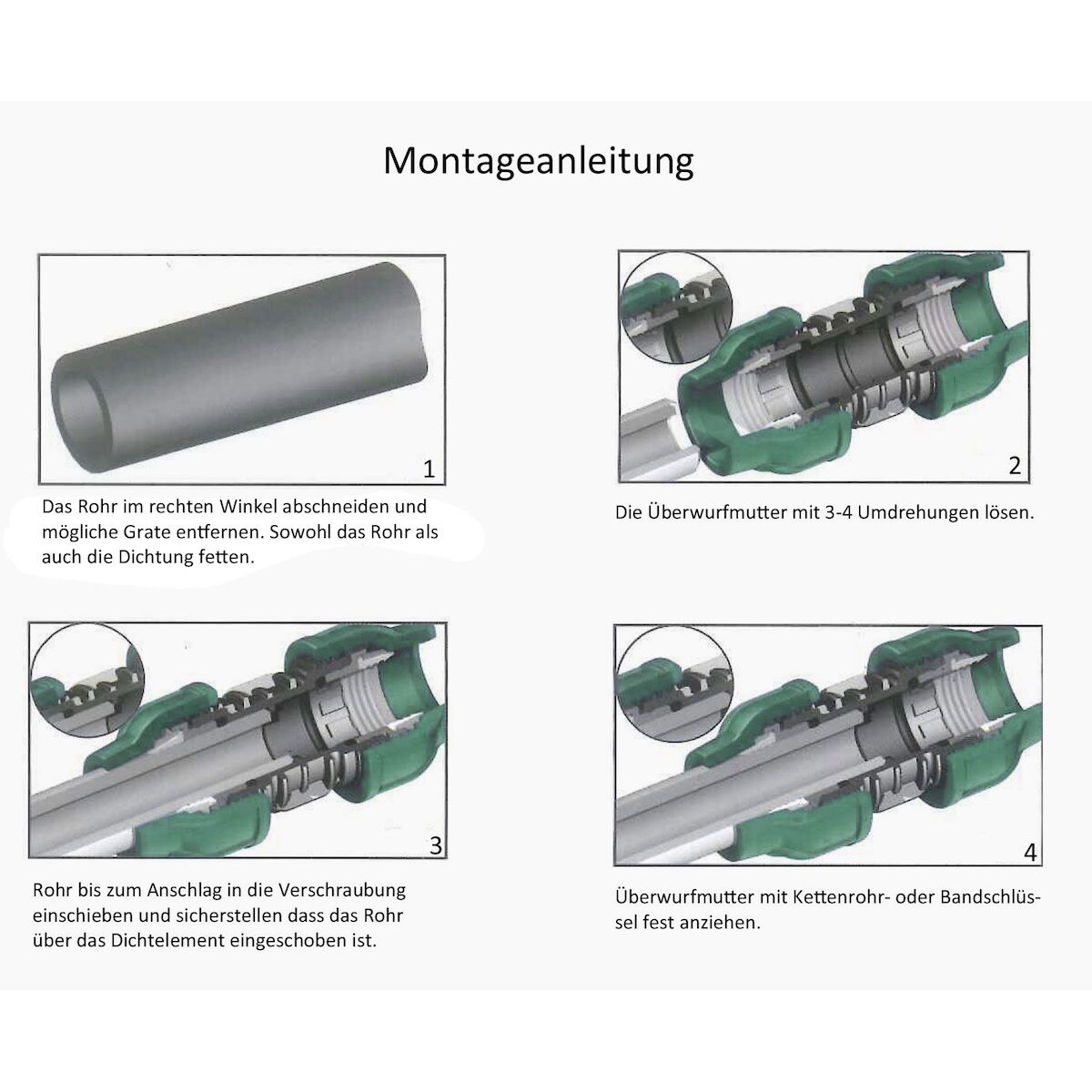 Montageanleitung

1

Das Rohr im rechten Winkel abschneiden und mögliche Grate entfernen. Sowohl das Rohr als auch die Dichtung fetten.

2

Die Überwurfmutter mit 3-4 Umdrehungen lösen.

3

Rohr bis zum Anschlag in die Verschraubung einschieben und sicherstellen dass das Rohr über das Dichtelement eingeschoben ist.

4

Überwurfmutter mit Kettenrohr- oder Bandschlüssel fest anziehen.